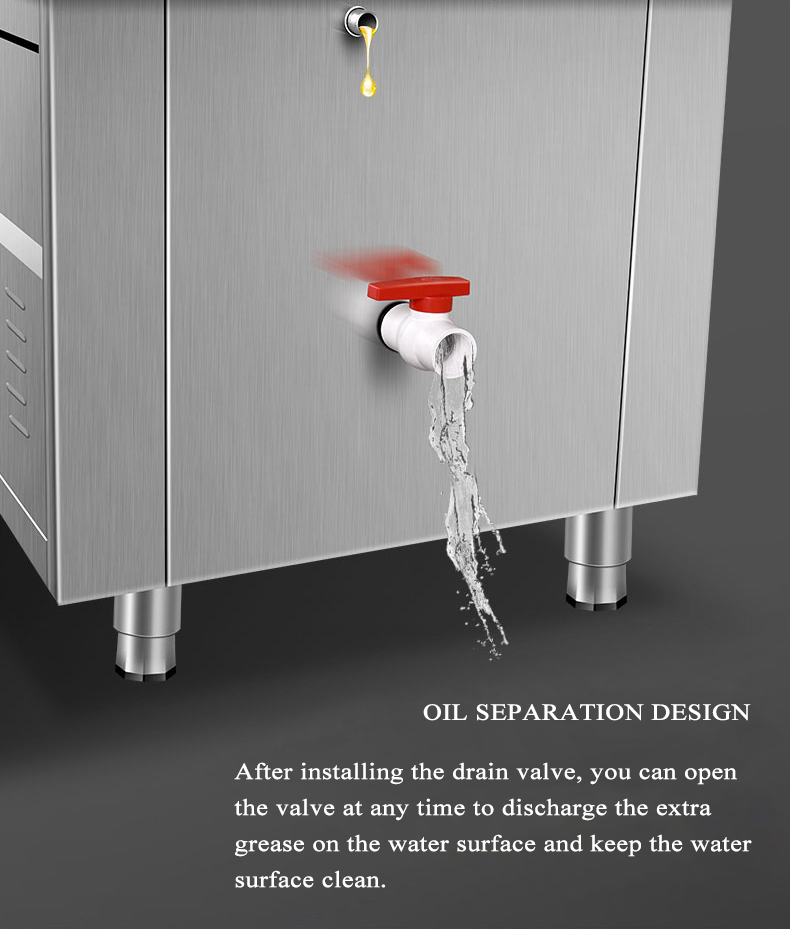 OIL SEPARATION DESIGN

After installing the drain valve, you can open the valve at any time to discharge the extra grease on the water surface and keep the water surface clean.